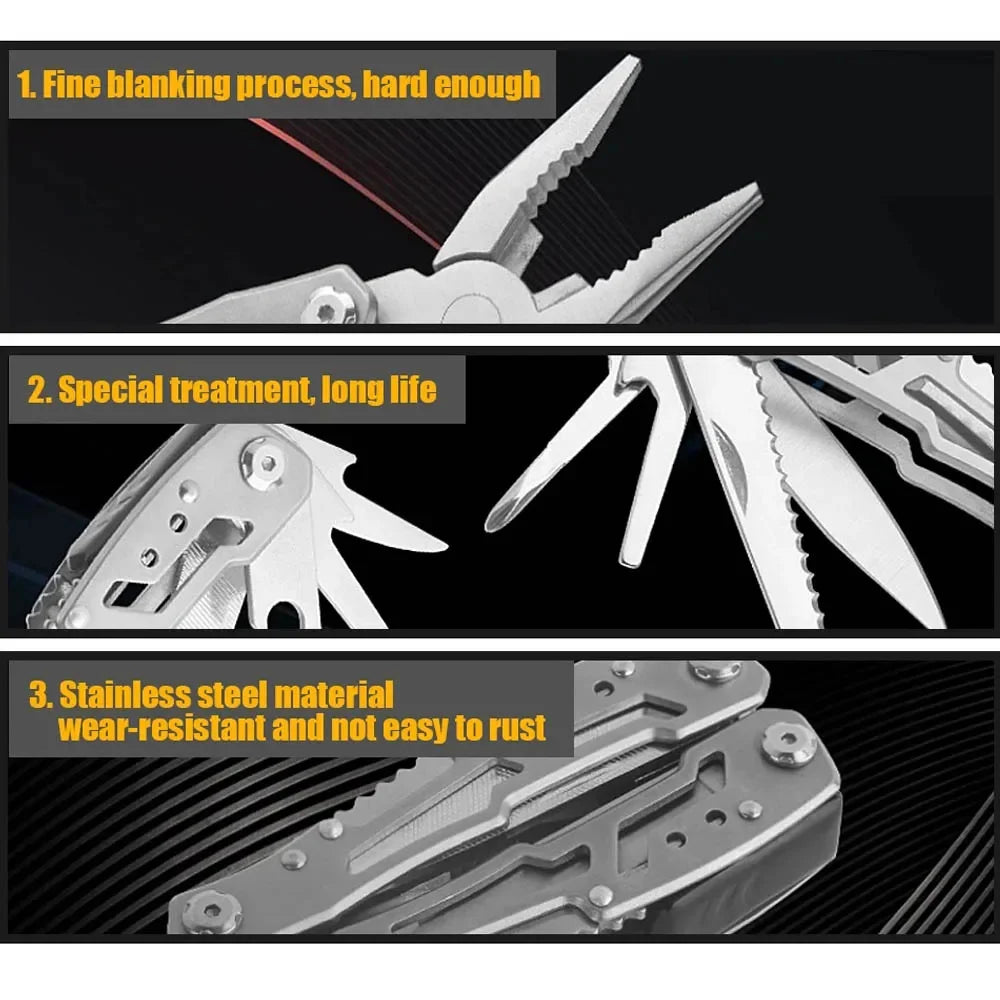 1. Fine blanking process, hard enough

2. Special treatment, long life

3. Stainless steel material
wear-resistant and not easy to rust